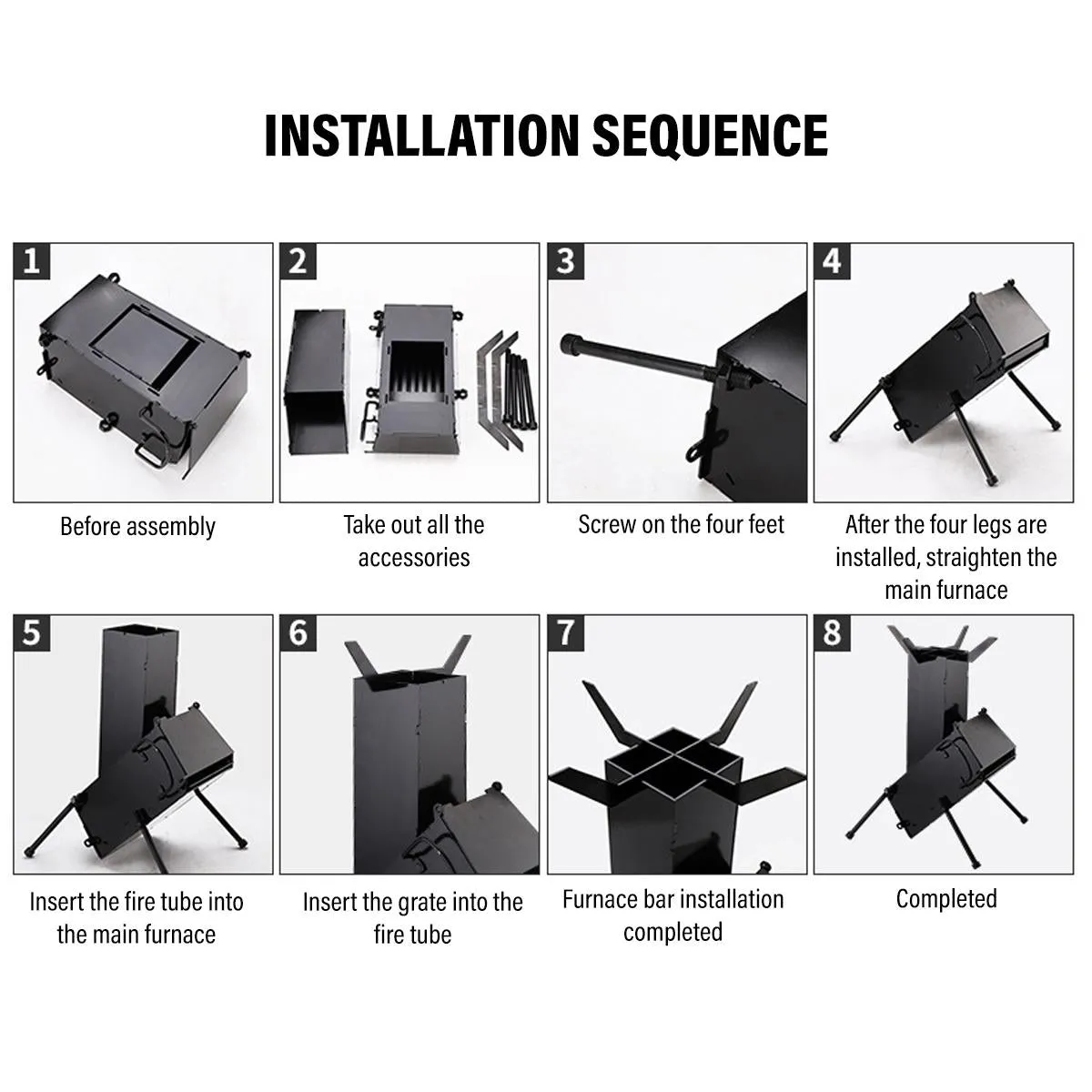 INSTALLATION SEQUENCE

1
Before assembly

2
Take out all the accessories

3
Screw on the four feet

4
After the four legs are installed, straighten the main furnace

5
Insert the fire tube into the main furnace

6
Insert the grate into the fire tube

7
Furnace bar installation completed

8
Completed